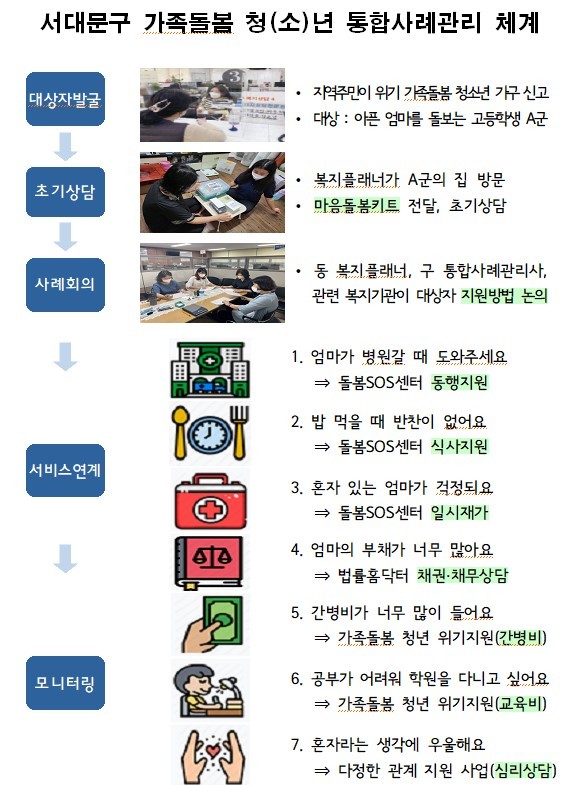 서대문구 가족돌봄 청(소)년 통합사례관리 체계

대상자발굴

• 지역주민이 위기 가족돌봄 청소년 가구 신고
• 대상 : 아픈 엄마를 돌보는 고등학생 A군

초기상담

• 복지플래너가 A군의 집 방문
• 마음돌봄키트 전달, 초기상담

사례회의

• 동 복지플래너, 구 통합사례관리사, 관련 복지기관이 대상자 지원방법 논의

서비스연계

1. 엄마가 병원갈 때 도와주세요
⇒ 돌봄SOS센터 동행지원

2. 밥 먹을 때 반찬이 없어요
⇒ 돌봄SOS센터 식사지원

3. 혼자 있는 엄마가 걱정되요
⇒ 돌봄SOS센터 일시재가

4. 엄마의 부채가 너무 많아요
⇒ 법률홈닥터 채권·채무상담

5. 간병비가 너무 많이 들어요
⇒ 가족돌봄 청년 위기지원(간병비)

모니터링

6. 공부가 어려워 학원을 다니고 싶어요
⇒ 가족돌봄 청년 위기지원(교육비)

7. 혼자라는 생각에 우울해요
⇒ 다정한 관계 지원 사업(심리상담)